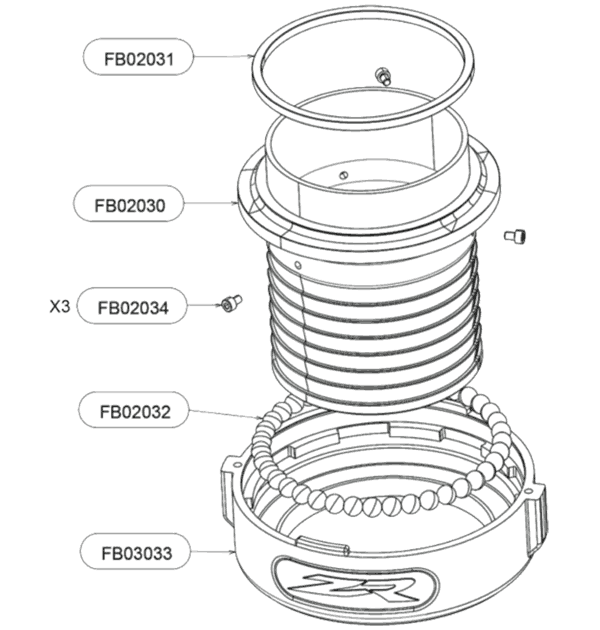 FB02031

FB02030

X3 FB02034

FB02032

FB03033

ZR