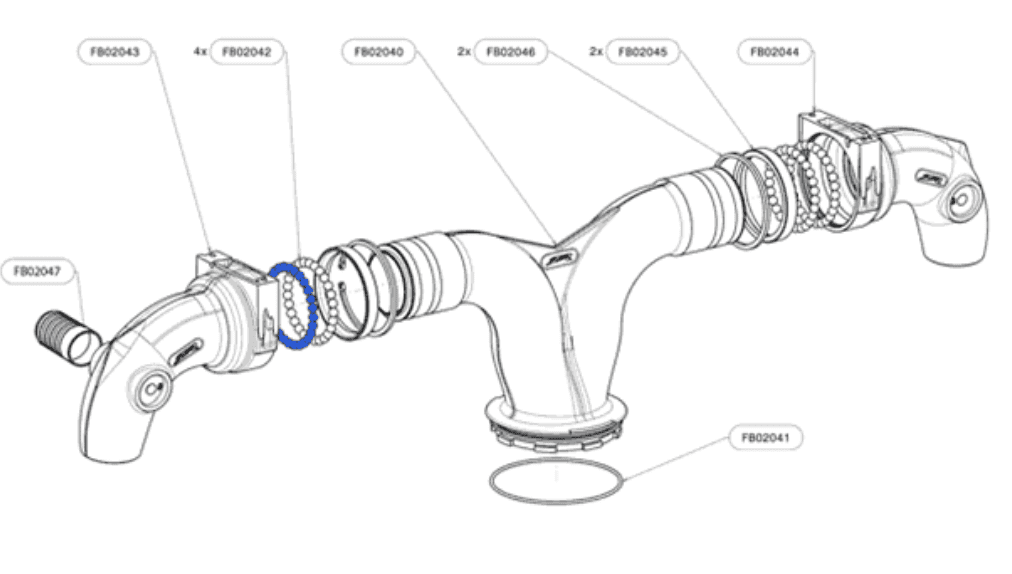 FB02043

4x FB02042

FB02040

2x FB02046

2x FB02045

FB02044

FB02047

FB02041